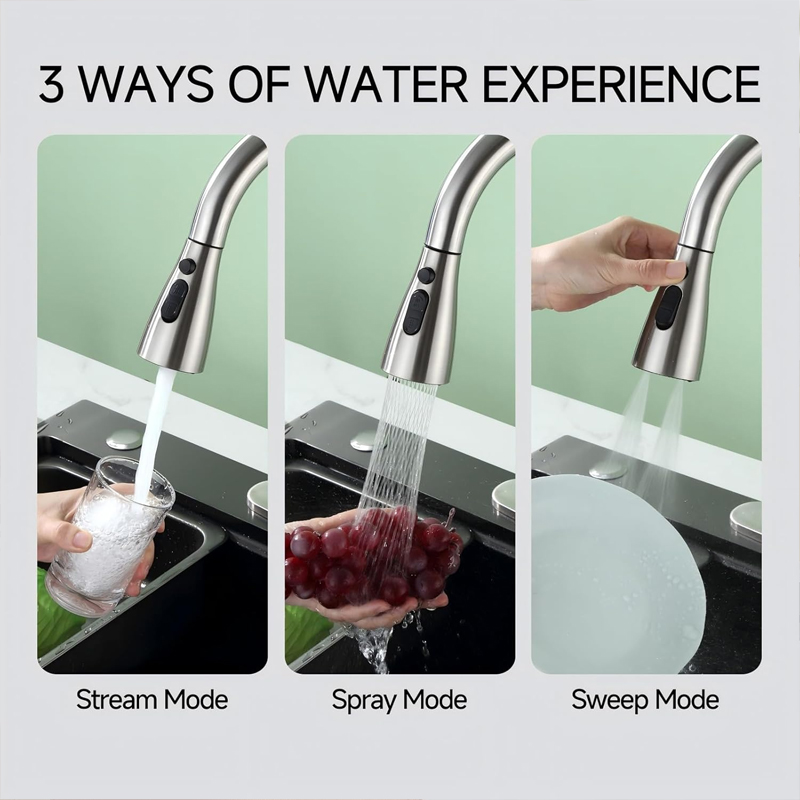 3 WAYS OF WATER EXPERIENCE

Stream Mode

Spray Mode

Sweep Mode