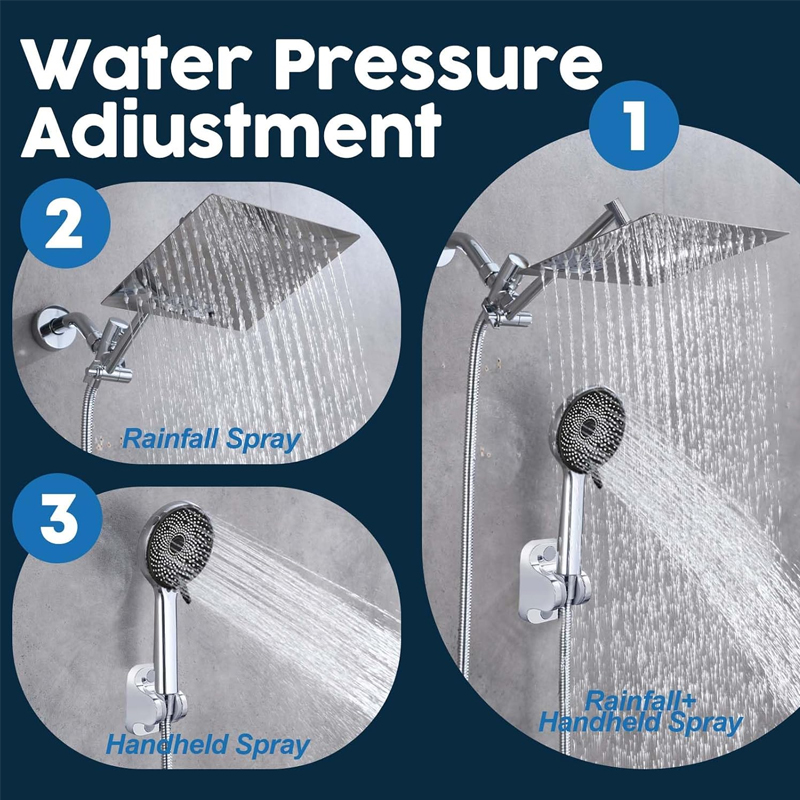 Water Pressure Adiustment

1

2

Rainfall Spray

3

Handheld Spray

Rainfall+ Handheld Spray